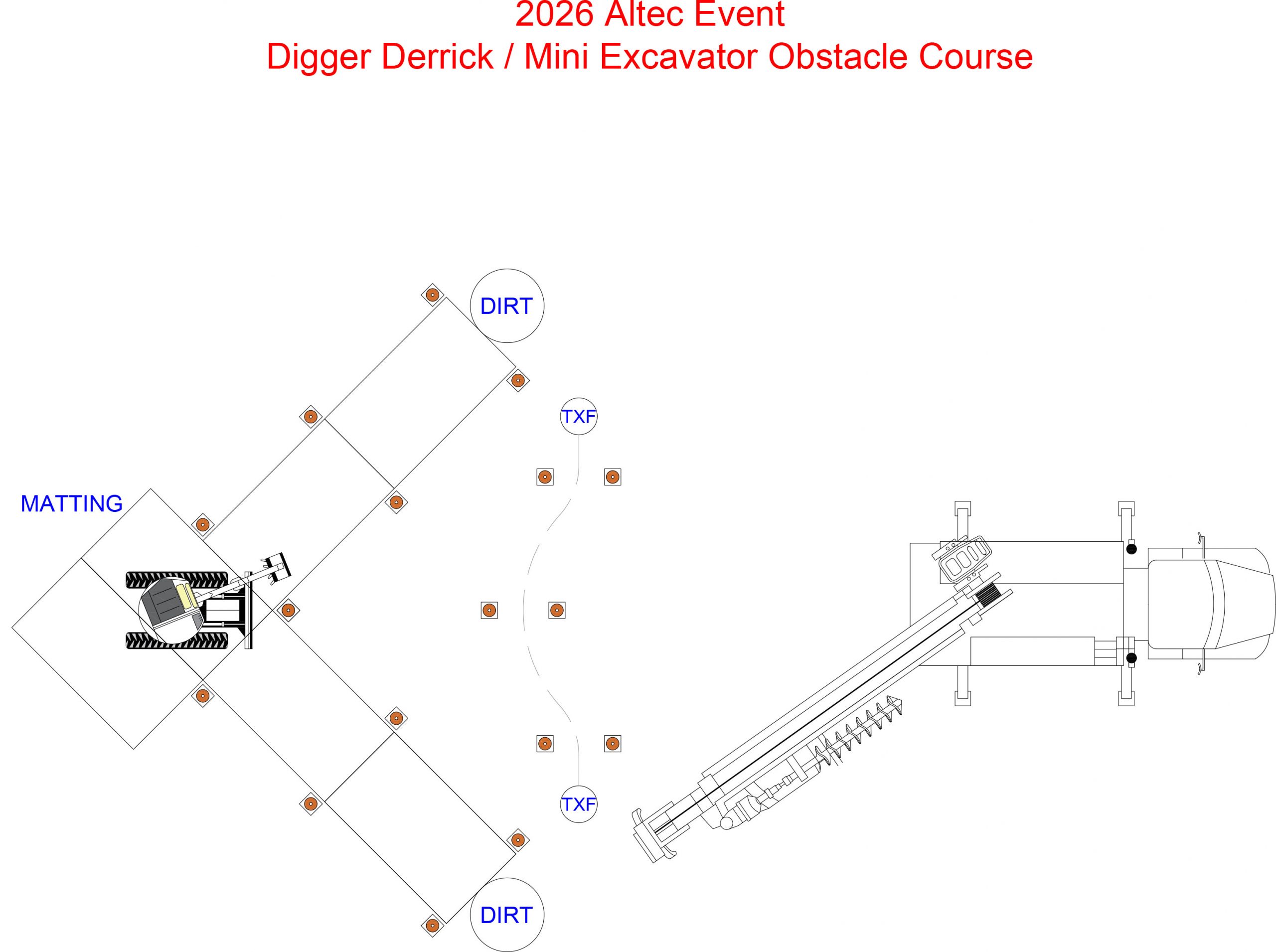 2026 Altec Event
Digger Derrick / Mini Excavator Obstacle Course

DIRT

TXF

MATTING

TXF

DIRT